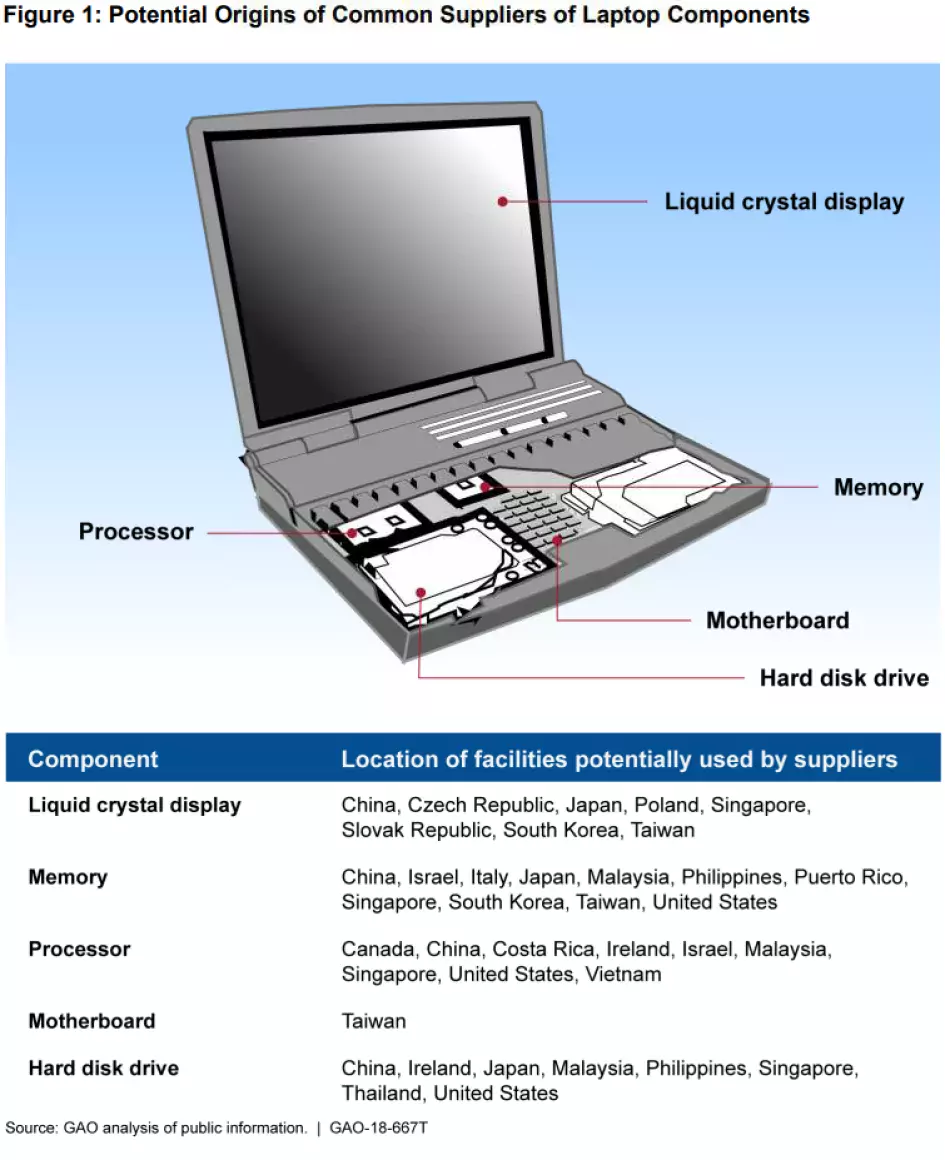 Figure 1: Potential Origins of Common Suppliers of Laptop Components

Liquid crystal display

Memory

Processor

Motherboard

Hard disk drive

| Component | Location of facilities potentially used by suppliers |
|---|---|
| Liquid crystal display | China, Czech Republic, Japan, Poland, Singapore, Slovak Republic, South Korea, Taiwan |
| Memory | China, Israel, Italy, Japan, Malaysia, Philippines, Puerto Rico, Singapore, South Korea, Taiwan, United States |
| Processor | Canada, China, Costa Rica, Ireland, Israel, Malaysia, Singapore, United States, Vietnam |
| Motherboard | Taiwan |
| Hard disk drive | China, Ireland, Japan, Malaysia, Philippines, Singapore, Thailand, United States |

Source: GAO analysis of public information. | GAO-18-667T