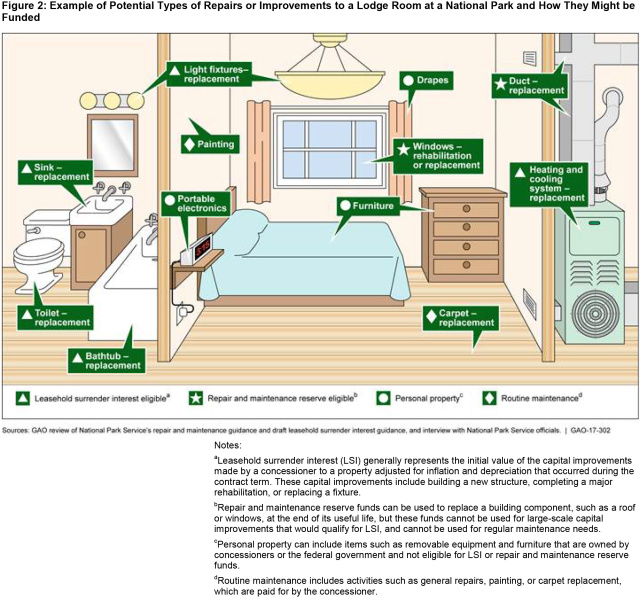 Figure 2: Example of Potential Types of Repairs or Improvements to a Lodge Room at a National Park and How They Might be Funded

Light fixtures– replacement

Drapes

Duct – replacement

Painting

Windows – rehabilitation or replacement

Sink – replacement

Heating and cooling system – replacement

Portable electronics

Furniture

5:15

Toilet – replacement

Carpet – replacement

Bathtub – replacement

Leasehold surrender interest eligible$^a$ Repair and maintenance reserve eligible$^b$ Personal property$^c$ Routine maintenance$^d$

Sources: GAO review of National Park Service's repair and maintenance guidance and draft leasehold surrender interest guidance, and interview with National Park Service officials. | GAO-17-302

Notes:

$^a$Leasehold surrender interest (LSI) generally represents the initial value of the capital improvements made by a concessioner to a property adjusted for inflation and depreciation that occurred during the contract term. These capital improvements include building a new structure, completing a major rehabilitation, or replacing a fixture.

$^b$Repair and maintenance reserve funds can be used to replace a building component, such as a roof or windows, at the end of its useful life, but these funds cannot be used for large-scale capital improvements that would qualify for LSI, and cannot be used for regular maintenance needs.

$^c$Personal property can include items such as removable equipment and furniture that are owned by concessioners or the federal government and not eligible for LSI or repair and maintenance reserve funds.

$^d$Routine maintenance includes activities such as general repairs, painting, or carpet replacement, which are paid for by the concessioner.