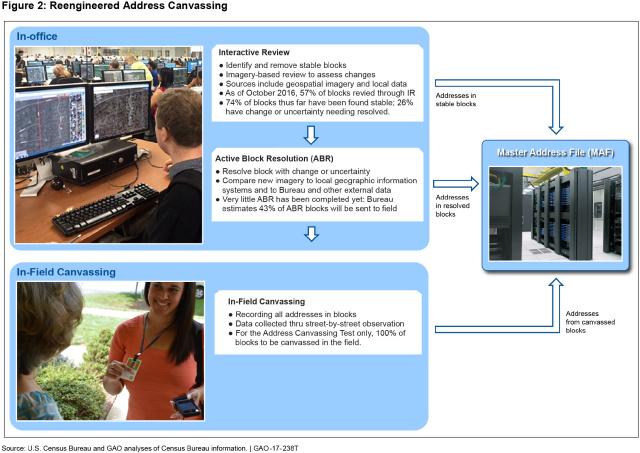 Figure 2: Reengineered Address Canvassing

In-office

Interactive Review

● Identify and remove stable blocks
● Imagery-based review to assess changes
● Sources include geospatial imagery and local data
● As of October 2016, 57% of blocks revied through IR
● 74% of blocks thus far have been found stable; 26% have change or uncertainty needing resolved.

Active Block Resolution (ABR)

● Resolve block with change or uncertainty
● Compare new imagery to local geographic information systems and to Bureau and other external data
● Very little ABR has been completed yet: Bureau estimates 43% of ABR blocks will be sent to field

Addresses in stable blocks

Addresses in resolved blocks

Master Address File (MAF)

In-Field Canvassing

In-Field Canvassing

● Recording all addresses in blocks
● Data collected thru street-by-street observation
● For the Address Canvassing Test only, 100% of blocks to be canvassed in the field.

Addresses from canvassed blocks

Source: U.S. Census Bureau and GAO analyses of Census Bureau information. | GAO-17-238T