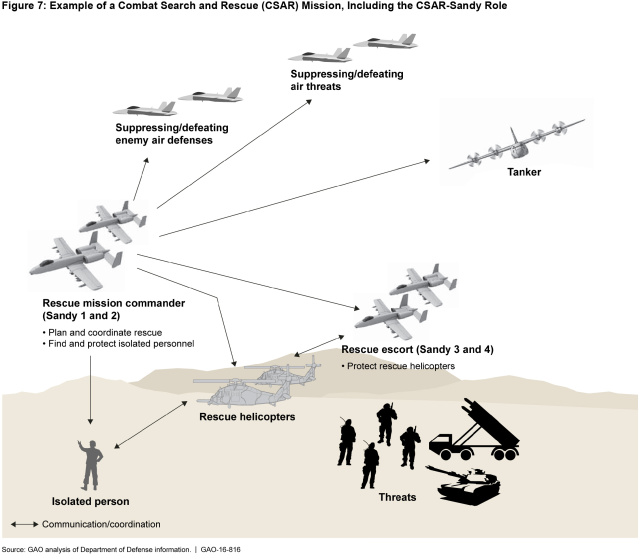 Figure 7: Example of a Combat Search and Rescue (CSAR) Mission, Including the CSAR-Sandy Role

Suppressing/defeating air threats

Suppressing/defeating enemy air defenses

Tanker

Rescue mission commander (Sandy 1 and 2)

• Plan and coordinate rescue
• Find and protect isolated personnel

Rescue escort (Sandy 3 and 4)

• Protect rescue helicopters

Rescue helicopters

Isolated person

Threats

Communication/coordination

Source: GAO analysis of Department of Defense information. | GAO-16-816