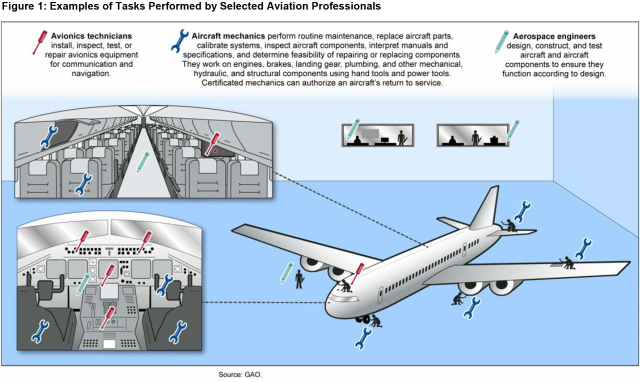 Figure 1: Examples of Tasks Performed by Selected Aviation Professionals

Avionics technicians install, inspect, test, or repair avionics equipment for communication and navigation.

Aircraft mechanics perform routine maintenance, replace aircraft parts, calibrate systems, inspect aircraft components, interpret manuals and specifications, and determine feasibility of repairing or replacing components. They work on engines, brakes, landing gear, plumbing, and other mechanical, hydraulic, and structural components using hand tools and power tools. Certificated mechanics can authorize an aircraft's return to service.

Aerospace engineers design, construct, and test aircraft and aircraft components to ensure they function according to design.

Source: GAO.