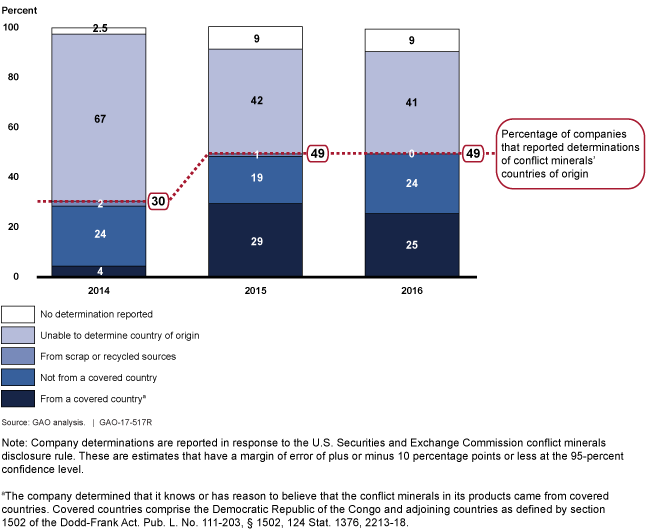 Percent

100
80
60
40
20
0

2.5
67
2
24
4
30

9
42
1
19
29
49

9
41
0
24
25
49

Percentage of companies that reported determinations of conflict minerals' countries of origin

2014
2015
2016

No determination reported
Unable to determine country of origin
From scrap or recycled sources
Not from a covered country
From a covered country$^a$

Source: GAO analysis. | GAO-17-517R

Note: Company determinations are reported in response to the U.S. Securities and Exchange Commission conflict minerals disclosure rule. These are estimates that have a margin of error of plus or minus 10 percentage points or less at the 95-percent confidence level.

$^a$The company determined that it knows or has reason to believe that the conflict minerals in its products came from covered countries. Covered countries comprise the Democratic Republic of the Congo and adjoining countries as defined by section 1502 of the Dodd-Frank Act. Pub. L. No. 111-203, § 1502, 124 Stat. 1376, 2213-18.